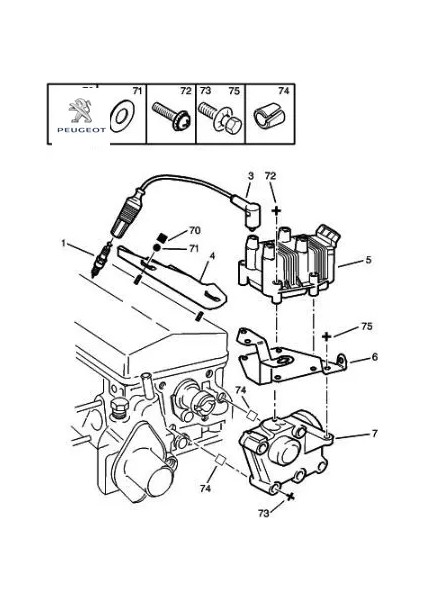 PEUGEOT

71

72

73

75

74

3

72

70

71

1

4

5

75

6

74

7

74

73