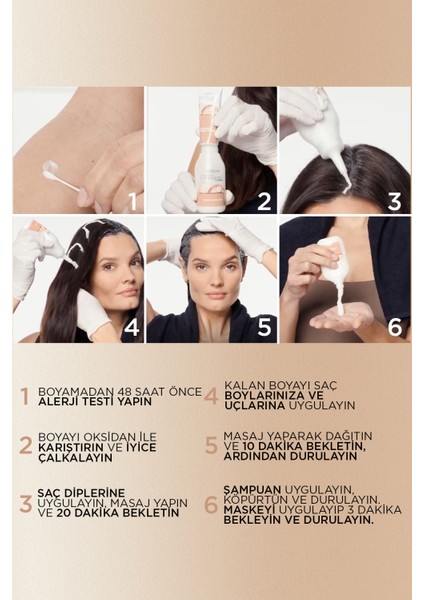 1
2
3
4
5
6

1 BOYAMADAN 48 SAAT ÖNCE ALERJİ TESTİ YAPIN

2 BOYAYI OKSİDAN İLE KARIŞTIRIN VE İYİCE ÇALKALAYIN

3 SAÇ DİPLERİNE UYGULAYIN, MASAJ YAPIN VE 20 DAKİKA BEKLETİN

4 KALAN BOYAYI SAÇ BOYLARINIZA VE UÇLARINA UYGULAYIN

5 MASAJ YAPARAK DAĞITIN VE 10 DAKİKA BEKLETİN, ARDINDAN DURULAYIN

6 ŞAMPUAN UYGULAYIN, KÖPÜRTÜN VE DURULAYIN. MASKEYİ UYGULAYIP 3 DAKİKA BEKLEYİN VE DURULAYIN.