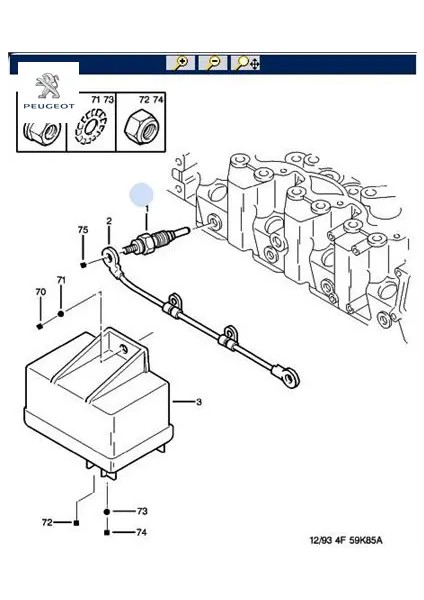 PEUGEOT
71 73
72 74
1
2
75
71
70
3
73
72
74
12/93 4F 59K85A