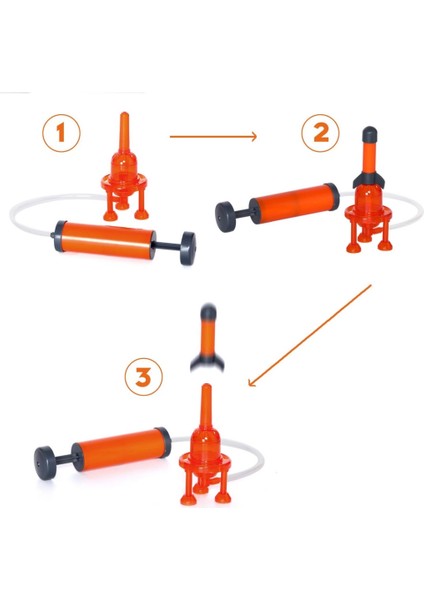 1

2

3