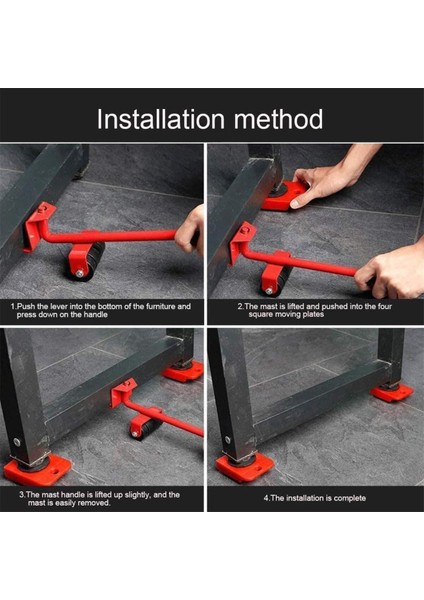 Installation method

1.Push the lever into the bottom of the furniture and press down on the handle

2.The mast is lifted and pushed into the four square moving plates

3.The mast handle is lifted up slightly, and the mast is easily removed.

4.The installation is complete