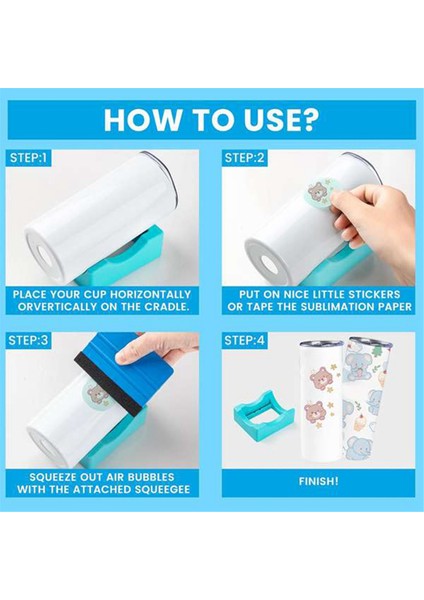 HOW TO USE?

STEP:1

PLACE YOUR CUP HORIZONTALLY ORVERTICALLY ON THE CRADLE.

STEP:2

PUT ON NICE LITTLE STICKERS OR TAPE THE SUBLIMATION PAPER

STEP:3

SQUEEZE OUT AIR BUBBLES WITH THE ATTACHED SQUEEGEE

STEP:4

FINISH!