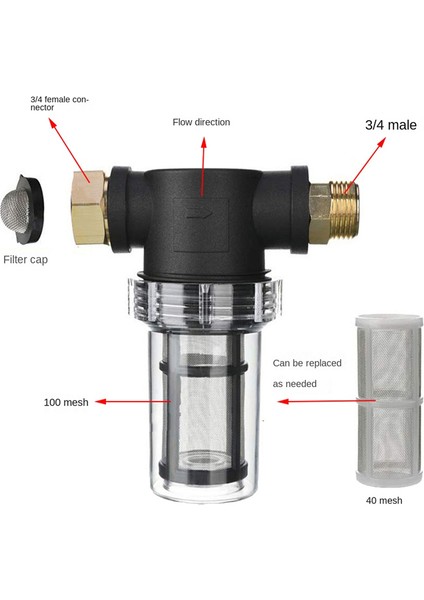 3/4 female connector

Flow direction

3/4 male

Filter cap

Can be replaced

as needed

100 mesh

40 mesh