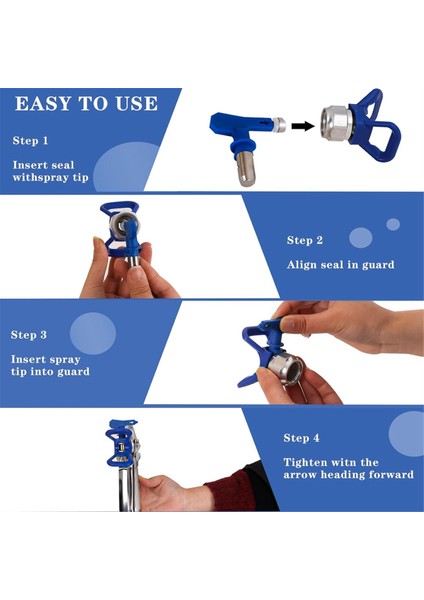 EASY TO USE

Step 1

Insert seal withspray tip

Step 2

Align seal in guard

Step 3

Insert spray tip into guard

Step 4

Tighten witn the arrow heading forward