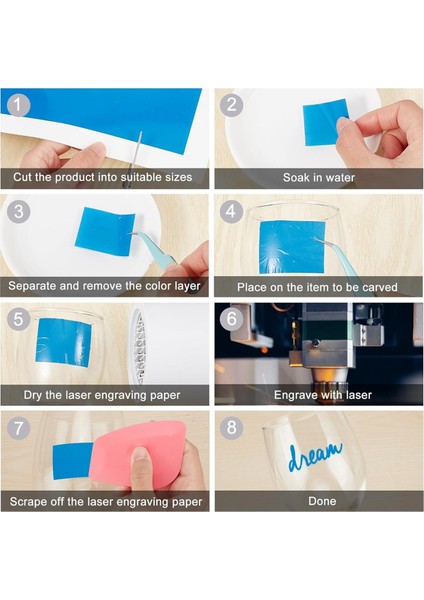 1
Cut the product into suitable sizes

2
Soak in water

3
Separate and remove the color layer

4
Place on the item to be carved

5
Dry the laser engraving paper

6
Engrave with laser

7
Scrape off the laser engraving paper

8
dream
Done