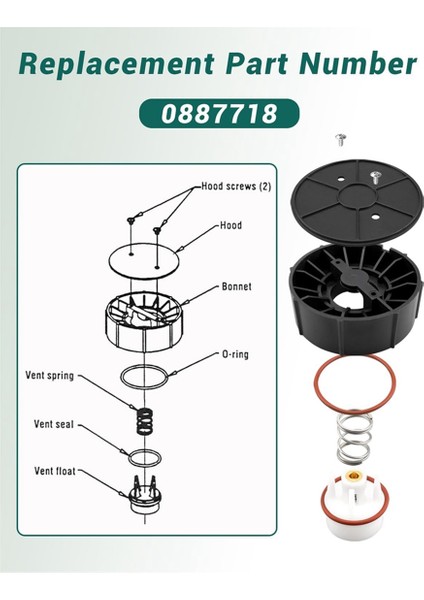 Replacement Part Number

0887718

Hood screws (2)

Hood

Bonnet

O-ring

Vent spring

Vent seal

Vent float