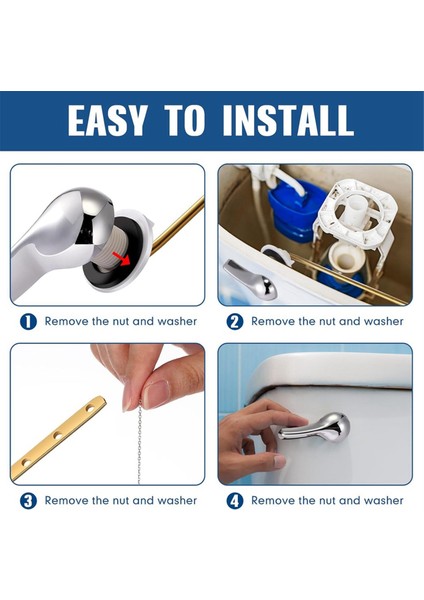 EASY TO INSTALL

1 Remove the nut and washer

2 Remove the nut and washer

3 Remove the nut and washer

4 Remove the nut and washer