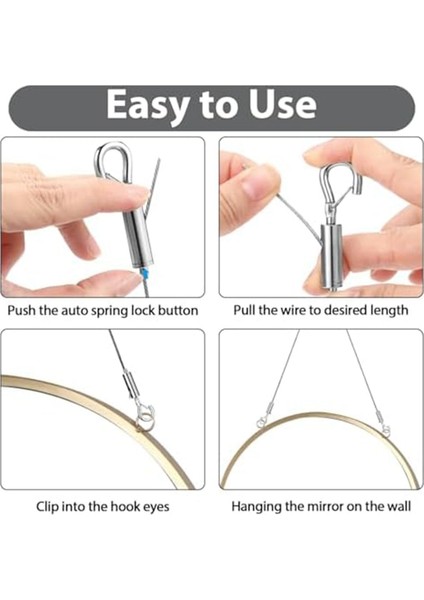 Easy to Use

Push the auto spring lock button

Pull the wire to desired length

Clip into the hook eyes

Hanging the mirror on the wall