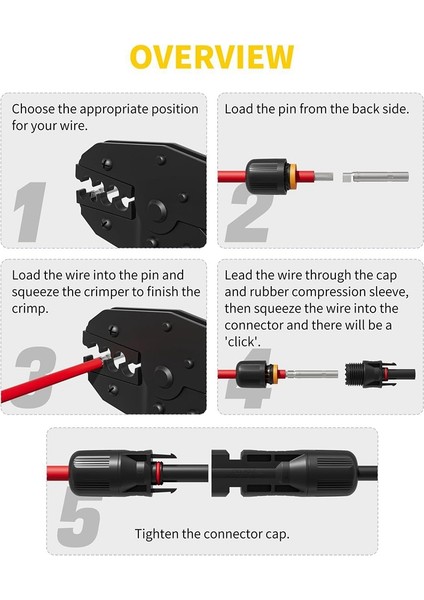 OVERVIEW

Choose the appropriate position for your wire.

1

Load the pin from the back side.

2

Load the wire into the pin and squeeze the crimper to finish the crimp.

3

Lead the wire through the cap and rubber compression sleeve, then squeeze the wire into the connector and there will be a 'click'.

4

5

Tighten the connector cap.