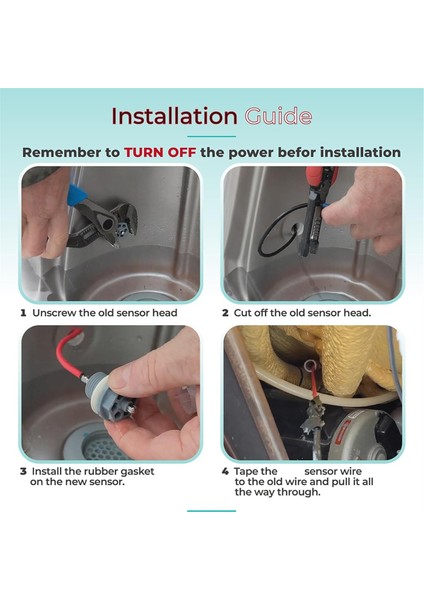 Installation Guide

Remember to TURN OFF the power befor installation

1 Unscrew the old sensor head

2 Cut off the old sensor head.

3 Install the rubber gasket on the new sensor.

4 Tape the sensor wire to the old wire and pull it all the way through.