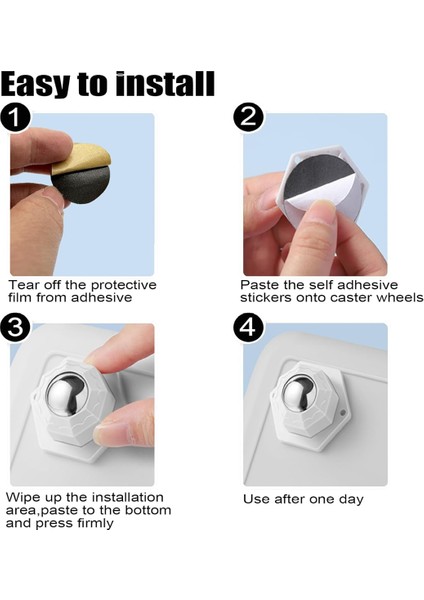 Easy to install

1

Tear off the protective film from adhesive

2

Paste the self adhesive stickers onto caster wheels

3

Wipe up the installation area,paste to the bottom and press firmly

4

Use after one day