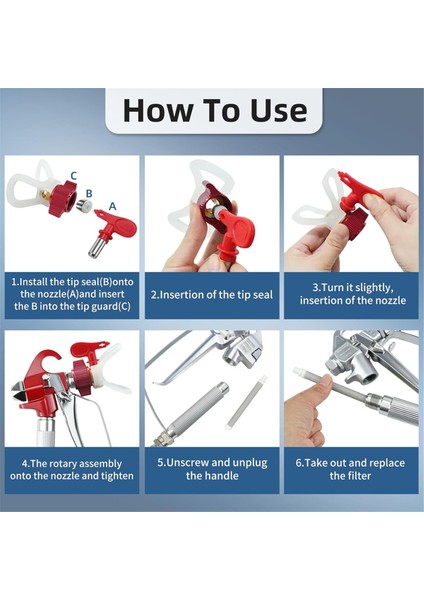 How To Use

C
B
A

1.Install the tip seal(B)onto the nozzle(A)and insert the B into the tip guard(C)

2.Insertion of the tip seal

3.Turn it slightly, insertion of the nozzle

4.The rotary assembly onto the nozzle and tighten

5.Unscrew and unplug the handle

6.Take out and replace the filter