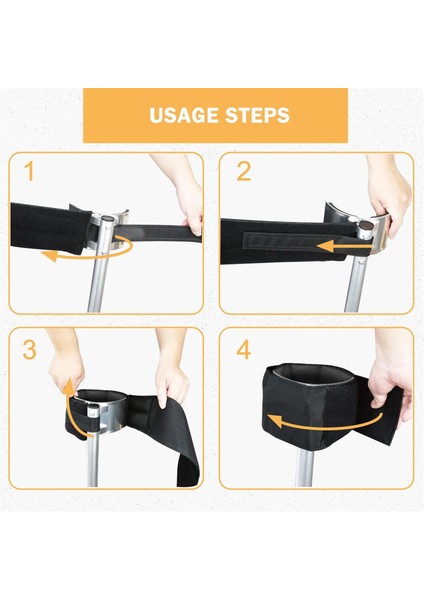 USAGE STEPS

1

2

3

4