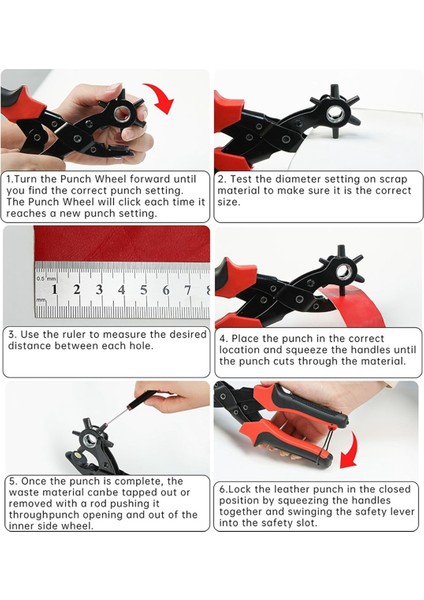 1.Turn the Punch Wheel forward until you find the correct punch setting. The Punch Wheel will click each time it reaches a new punch setting.

2. Test the diameter setting on scrap material to make sure it is the correct size.

0.5 mm 1 2 3 4 5 6 7 mm

3. Use the ruler to measure the desired distance between each hole.

4. Place the punch in the correct location and squeeze the handles until the punch cuts through the material.

5. Once the punch is complete, the waste material canbe tapped out or removed with a rod pushing it throughpunch opening and out of the inner side wheel.

6.Lock the leather punch in the closed position by squeezing the handles together and swinging the safety lever into the safety slot.