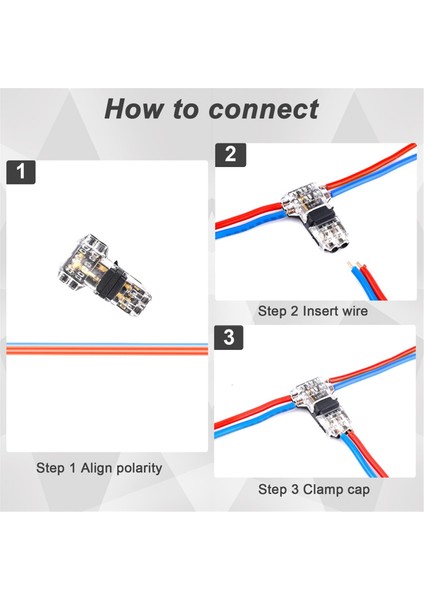 How to connect

1

Step 1 Align polarity

2

Step 2 Insert wire

3

Step 3 Clamp cap