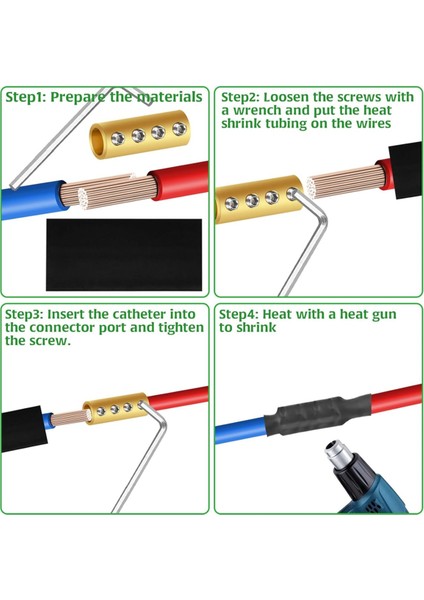 Step1: Prepare the materials

Step2: Loosen the screws with a wrench and put the heat shrink tubing on the wires

Step3: Insert the catheter into the connector port and tighten the screw.

Step4: Heat with a heat gun to shrink