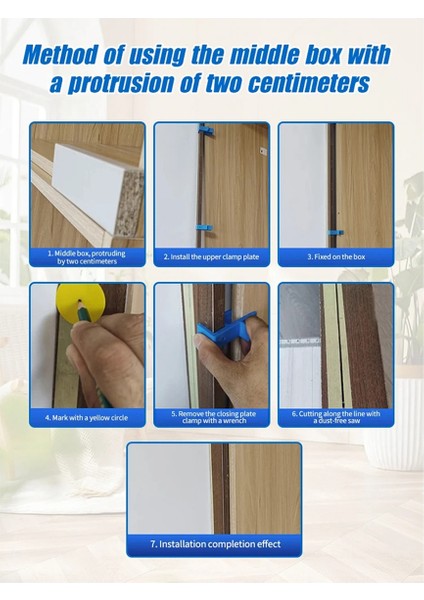 Method of using the middle box with a protrusion of two centimeters

1. Middle box, protruding by two centimeters

2. Install the upper clamp plate

3. Fixed on the box

4. Mark with a yellow circle

5. Remove the closing plate clamp with a wrench

6. Cutting along the line with a dust-free saw

7. Installation completion effect