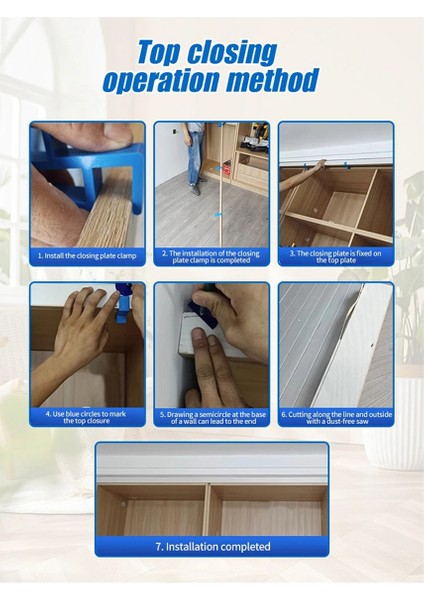 Top closing operation method

1. Install the closing plate clamp

2. The installation of the closing plate clamp is completed

3. The closing plate is fixed on the top plate

4. Use blue circles to mark the top closure

5. Drawing a semicircle at the base of a wall can lead to the end

6. Cutting along the line and outside with a dust-free saw

7. Installation completed