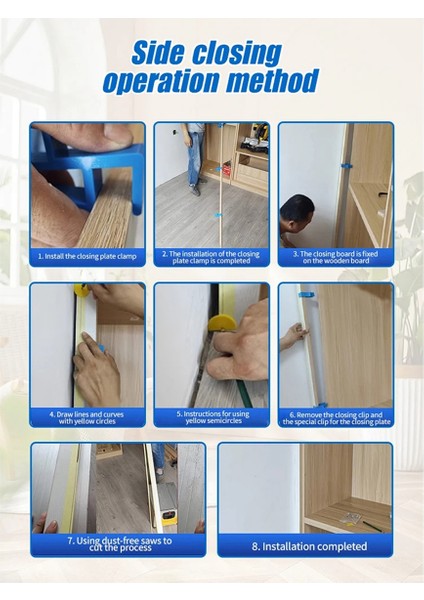 Side closing operation method

1. Install the closing plate clamp

2. The installation of the closing plate clamp is completed

3. The closing board is fixed on the wooden board

4. Draw lines and curves with yellow circles

5. Instructions for using yellow semicircles

6. Remove the closing clip and the special clip for the closing plate

7. Using dust-free saws to cut the process

8. Installation completed