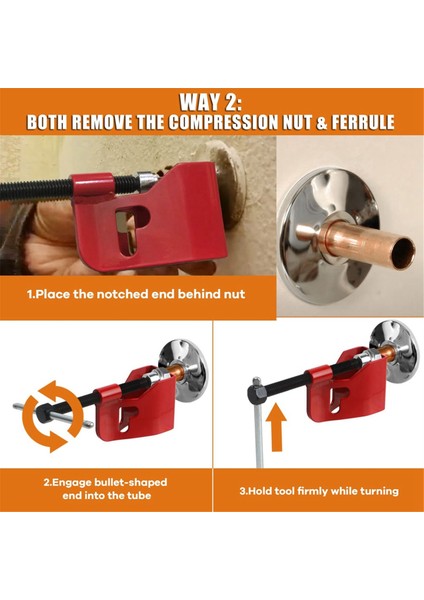 WAY 2:
BOTH REMOVE THE COMPRESSION NUT & FERRULE

1.Place the notched end behind nut

2.Engage bullet-shaped end into the tube

3.Hold tool firmly while turning