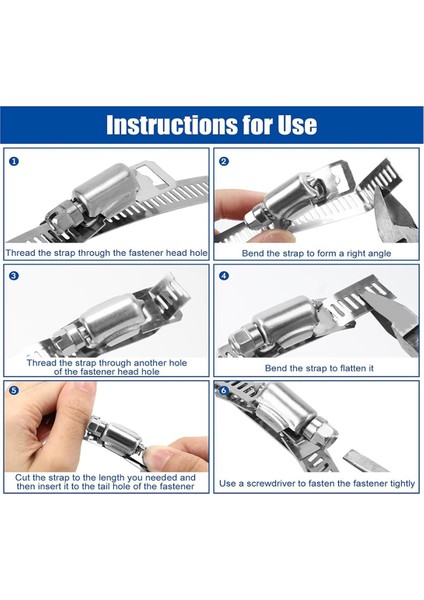 Instructions for Use

1
Thread the strap through the fastener head hole

2
Bend the strap to form a right angle

3
Thread the strap through another hole of the fastener head hole

4
Bend the strap to flatten it

5
Cut the strap to the length you needed and then insert it to the tail hole of the fastener

6
Use a screwdriver to fasten the fastener tightly