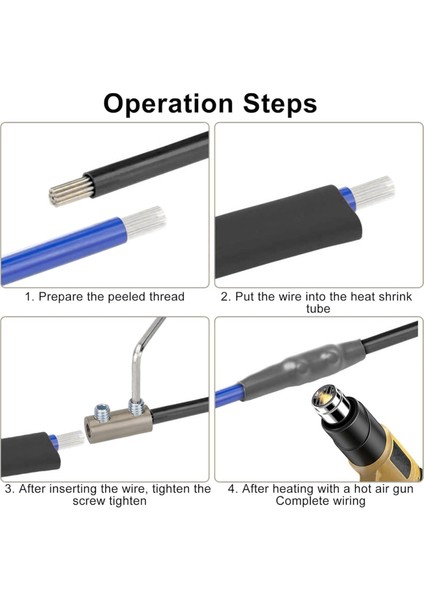 Operation Steps

1. Prepare the peeled thread

2. Put the wire into the heat shrink tube

3. After inserting the wire, tighten the screw tighten

4. After heating with a hot air gun Complete wiring