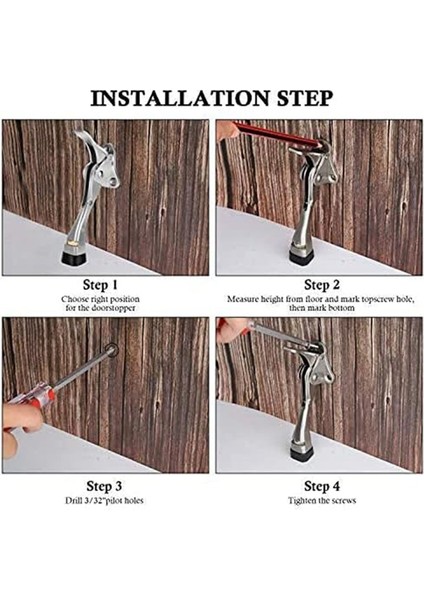 INSTALLATION STEP

Step 1
Choose right position for the doorstopper

Step 2
Measure height from floor and mark topscrew hole, then mark bottom

Step 3
Drill 3/32"pilot holes

Step 4
Tighten the screws