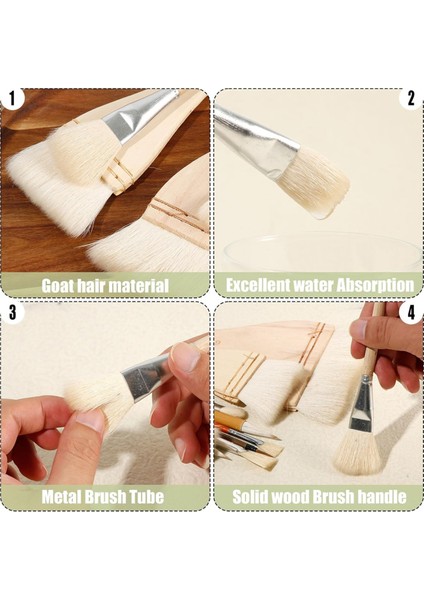 1

Goat hair material

2

Excellent water Absorption

3

Metal Brush Tube

4

Solid wood Brush handle