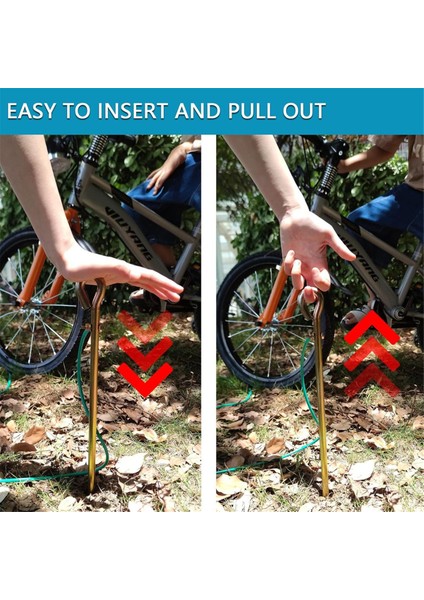 EASY TO INSERT AND PULL OUT

JIUYANG

JIUYANG