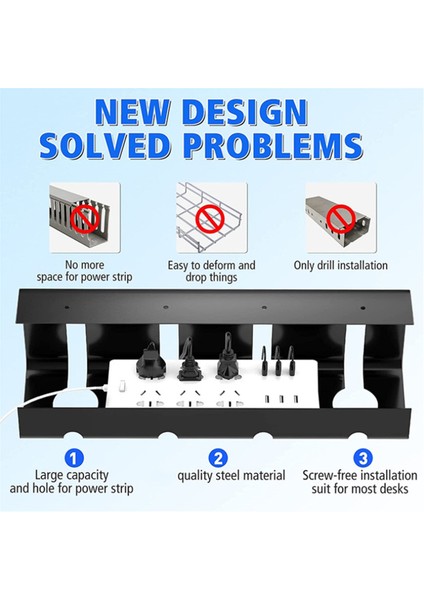 NEW DESIGN
SOLVED PROBLEMS

No more space for power strip

Easy to deform and drop things

Only drill installation

1
Large capacity and hole for power strip

2
quality steel material

3
Screw-free installation suit for most desks