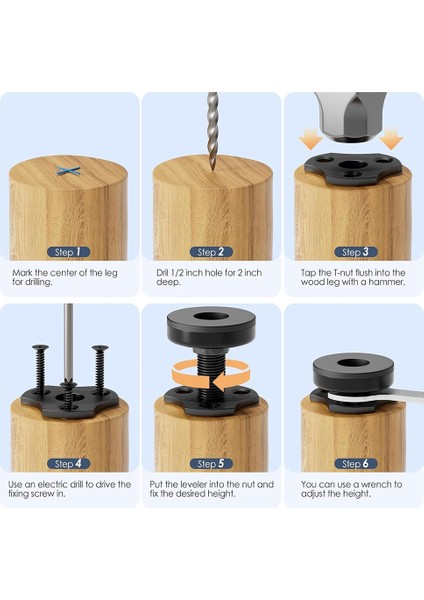 Step 1

Mark the center of the leg for drilling.

Step 2

Dril 1/2 inch hole for 2 inch deep.

Step 3

Tap the T-nut flush into the wood leg with a hammer.

Step 4

Use an electric drill to drive the fixing screw in.

Step 5

Put the leveler into the nut and fix the desired height.

Step 6

You can use a wrench to adjust the height.