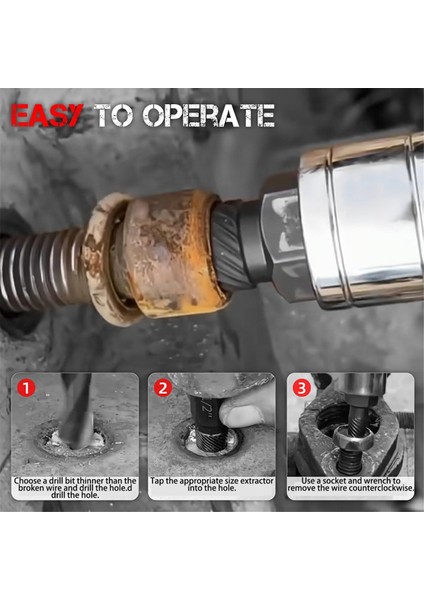 EASY TO OPERATE

1

Choose a drill bit thinner than the broken wire and drill the hole.d drill the hole.

2

Tap the appropriate size extractor into the hole.

3

Use a socket and wrench to remove the wire counterclockwise.