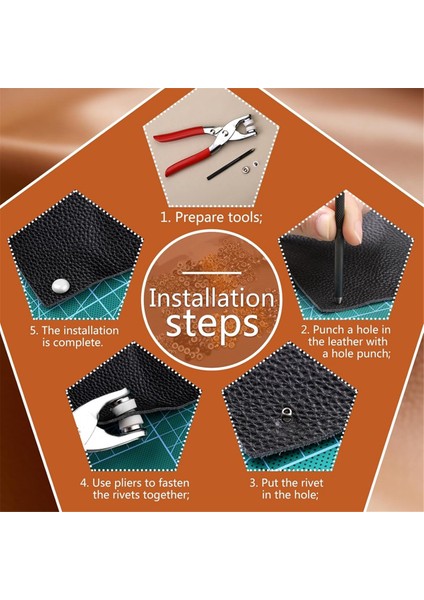 1. Prepare tools;

Installation steps

2. Punch a hole in the leather with a hole punch;

3. Put the rivet in the hole;

4. Use pliers to fasten the rivets together;

5. The installation is complete.