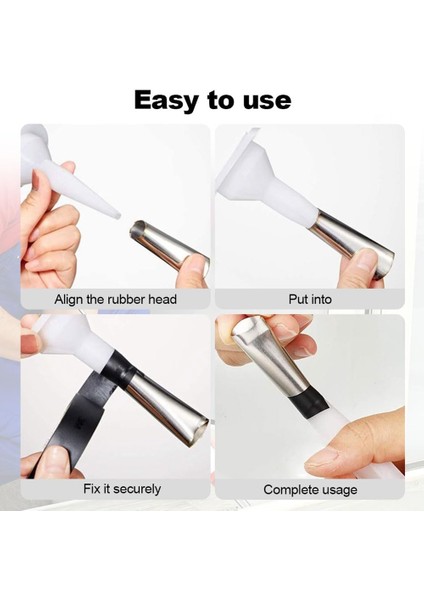 Easy to use

Align the rubber head

Put into

Fix it securely

Complete usage