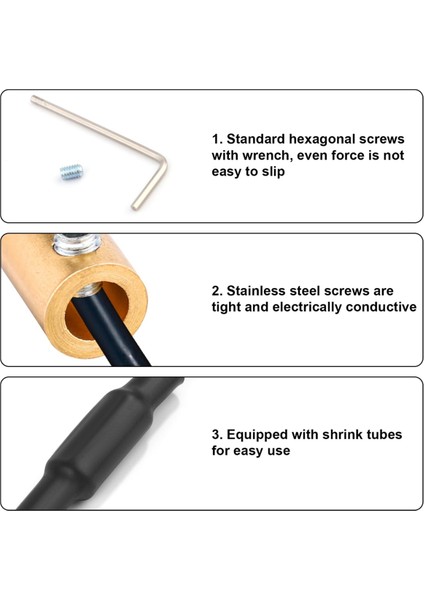 1. Standard hexagonal screws with wrench, even force is not easy to slip

2. Stainless steel screws are tight and electrically conductive

3. Equipped with shrink tubes for easy use