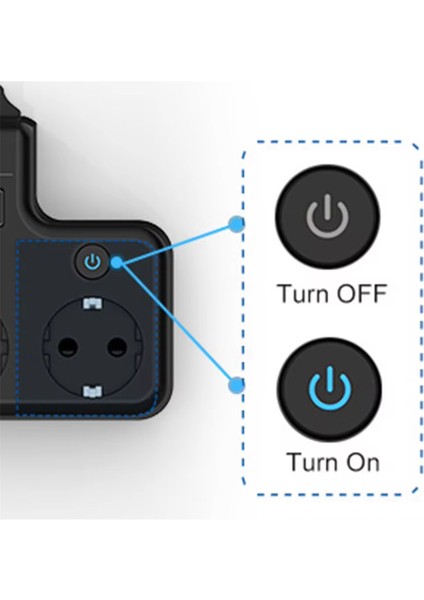 Turn OFF

Turn On