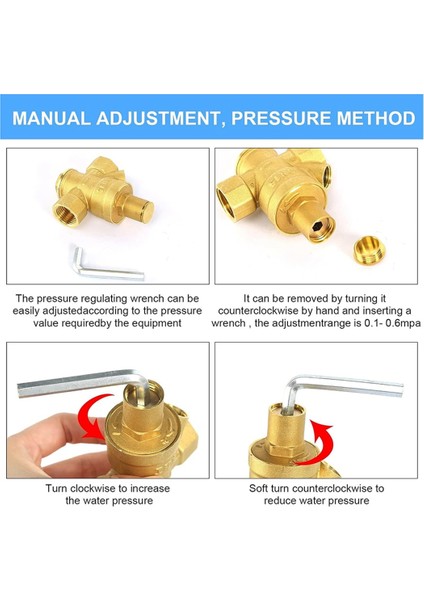 MANUAL ADJUSTMENT, PRESSURE METHOD

The pressure regulating wrench can be easily adjustedaccording to the pressure value requiredby the equipment

It can be removed by turning it counterclockwise by hand and inserting a wrench , the adjustmentrange is 0.1- 0.6mpa

Turn clockwise to increase the water pressure

Soft turn counterclockwise to reduce water pressure