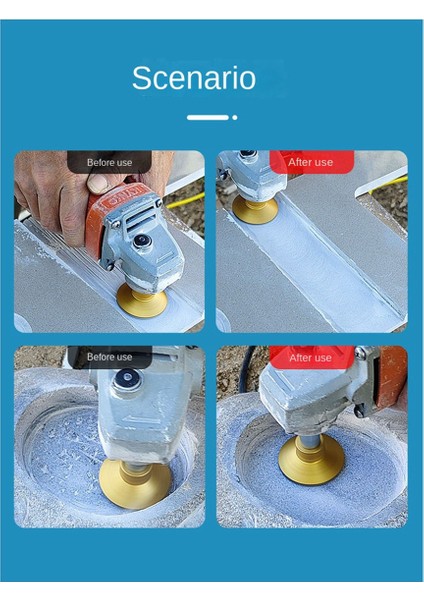 Scenario

Before use

After use

Before use

After use