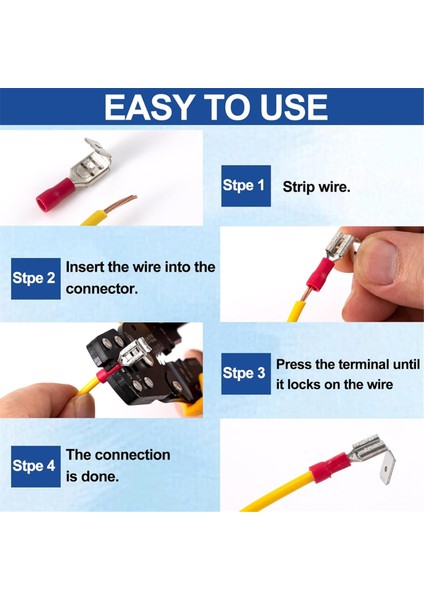 EASY TO USE

Stpe 1 Strip wire.

Stpe 2 Insert the wire into the connector.

Stpe 3 Press the terminal until it locks on the wire

Stpe 4 The connection is done.