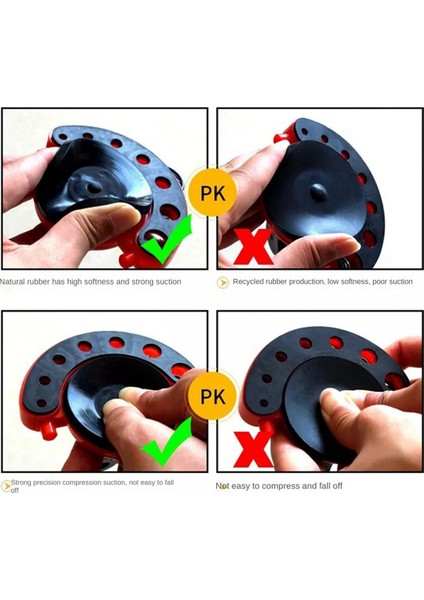 PK

Natural rubber has high softness and strong suction

Recycled rubber production, low softness, poor suction

PK

Strong precision compression suction, not easy to fall off

Not easy to compress and fall off