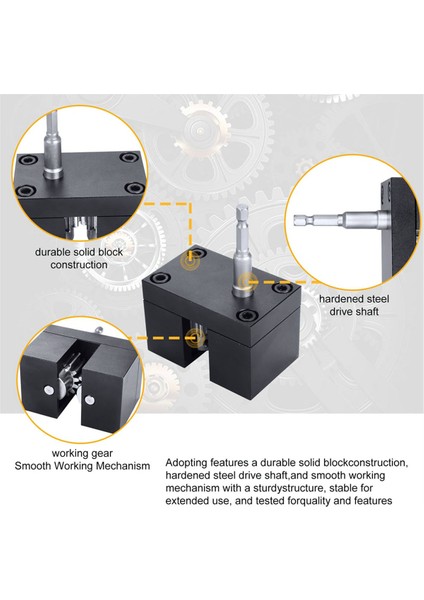 durable solid block construction

hardened steel drive shaft

working gear
Smooth Working Mechanism

Adopting features a durable solid blockconstruction, hardened steel drive shaft,and smooth working mechanism with a sturdystructure, stable for extended use, and tested forquality and features