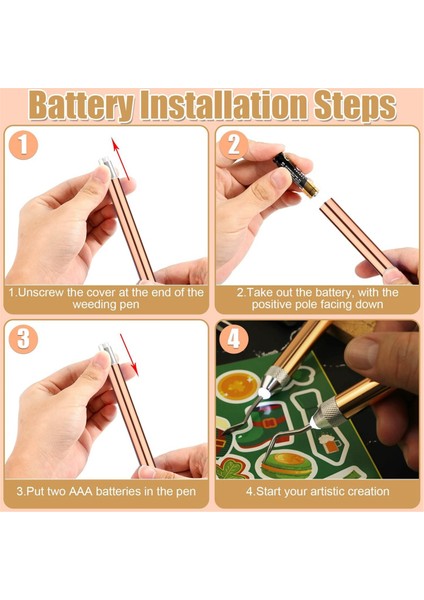 Battery Installation Steps

1

1.Unscrew the cover at the end of the weeding pen

2

2.Take out the battery, with the positive pole facing down

3

3.Put two AAA batteries in the pen

4

4.Start your artistic creation