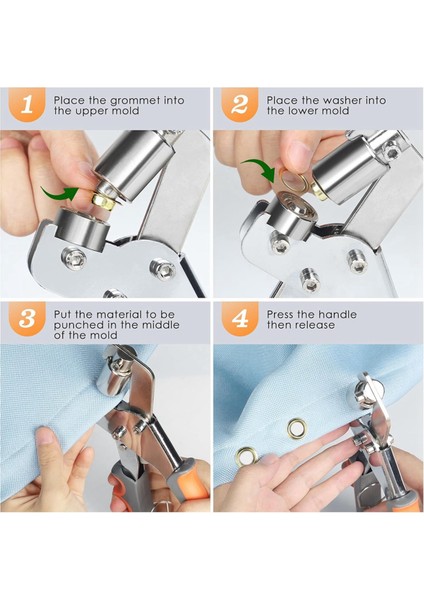 1 Place the grommet into the upper mold

2 Place the washer into the lower mold

3 Put the material to be punched in the middle of the mold

4 Press the handle then release