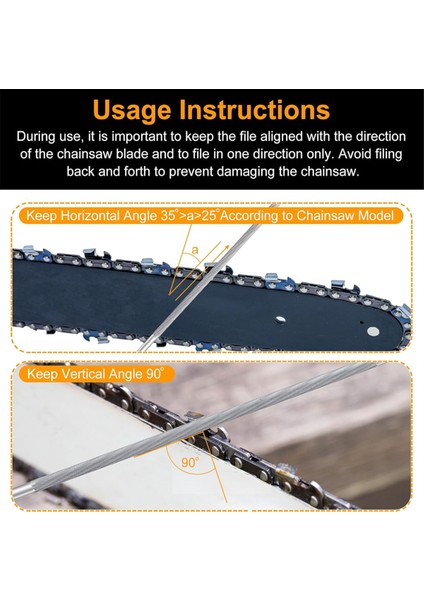 Usage Instructions

During use, it is important to keep the file aligned with the direction of the chainsaw blade and to file in one direction only. Avoid filing back and forth to prevent damaging the chainsaw.

Keep Horizontal Angle 35°>a>25° According to Chainsaw Model

a

Keep Vertical Angle 90°

90°