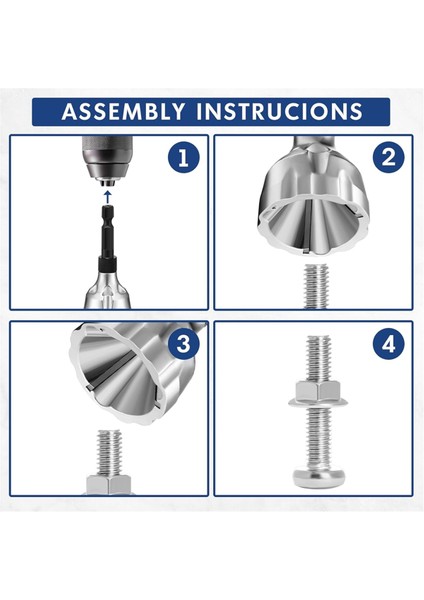 ASSEMBLY INSTRUCIONS

1

2

3

4