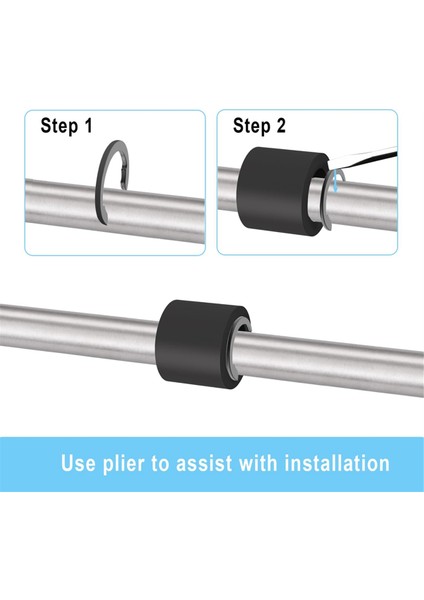 Step 1

Step 2

Use plier to assist with installation