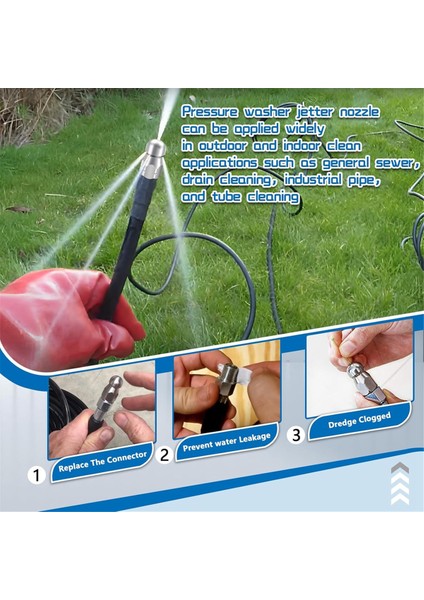 Pressure washer jetter nozzle can be applied widely in outdoor and indoor clean applications such as general sewer, drain cleaning, industrial pipe, and tube cleaning

1 Replace The Connector

2 Prevent water Leakage

3 Dredge Clogged