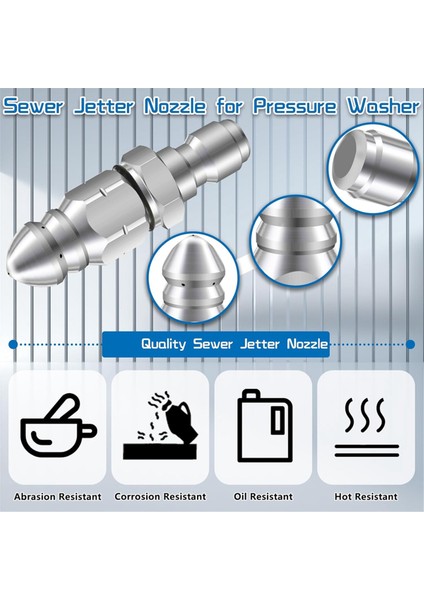 Sewer Jetter Nozzle for Pressure Washer

Quality Sewer Jetter Nozzle

Abrasion Resistant

Corrosion Resistant

Oil Resistant

Hot Resistant