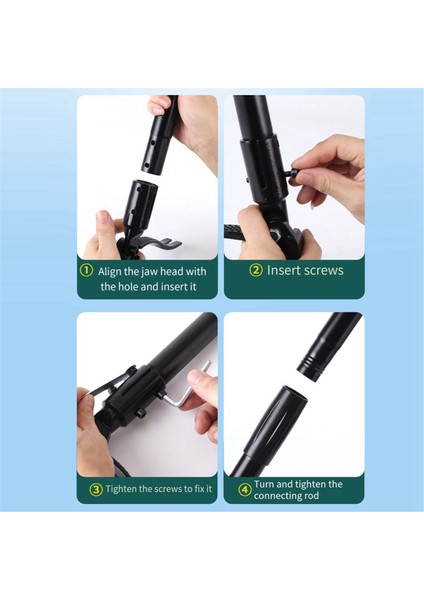 ① Align the jaw head with the hole and insert it

② Insert screws

③ Tighten the screws to fix it

④ Turn and tighten the connecting rod