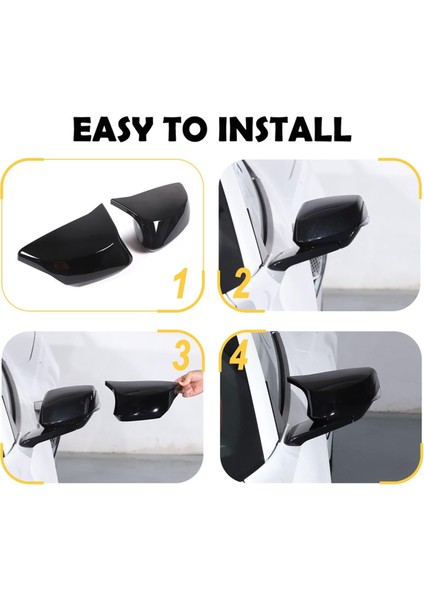 EASY TO INSTALL

1

2

3

4